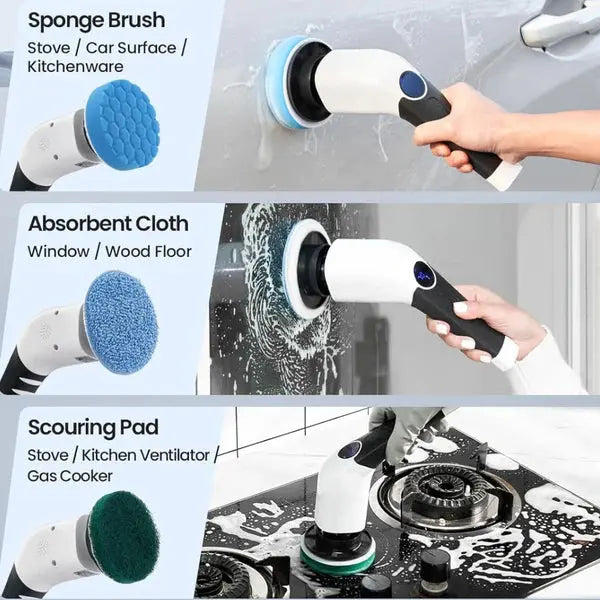 Sponge Brush
Stove / Car Surface / Kitchenware

Absorbent Cloth
Window / Wood Floor

Scouring Pad
Stove / Kitchen Ventilator / Gas Cooker